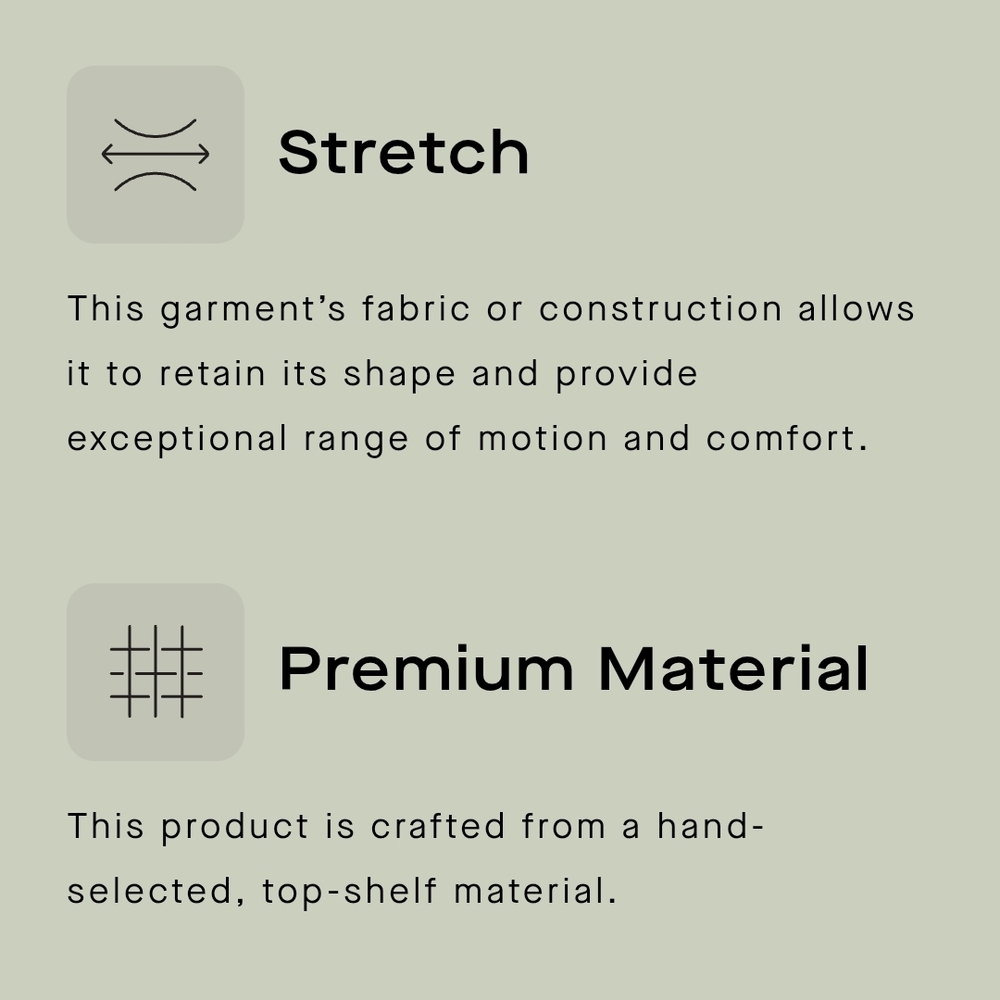 Stretch

This garment's fabric or construction allows it to retain its shape and provide exceptional range of motion and comfort.

Premium Material

This product is crafted from a hand-selected, top-shelf material.